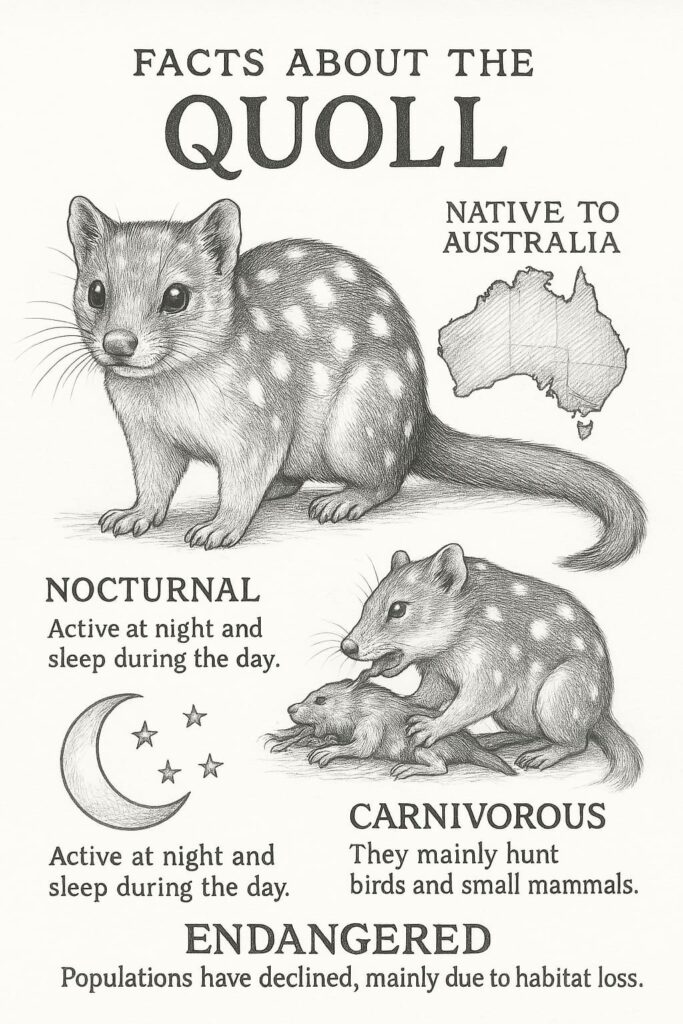 FACTS ABOUT THE
QUOLL

NATIVE TO AUSTRALIA

NOCTURNAL
Active at night and sleep during the day.

Active at night and sleep during the day.

CARNIVOROUS
They mainly hunt birds and small mammals.

ENDANGERED
Populations have declined, mainly due to habitat loss.