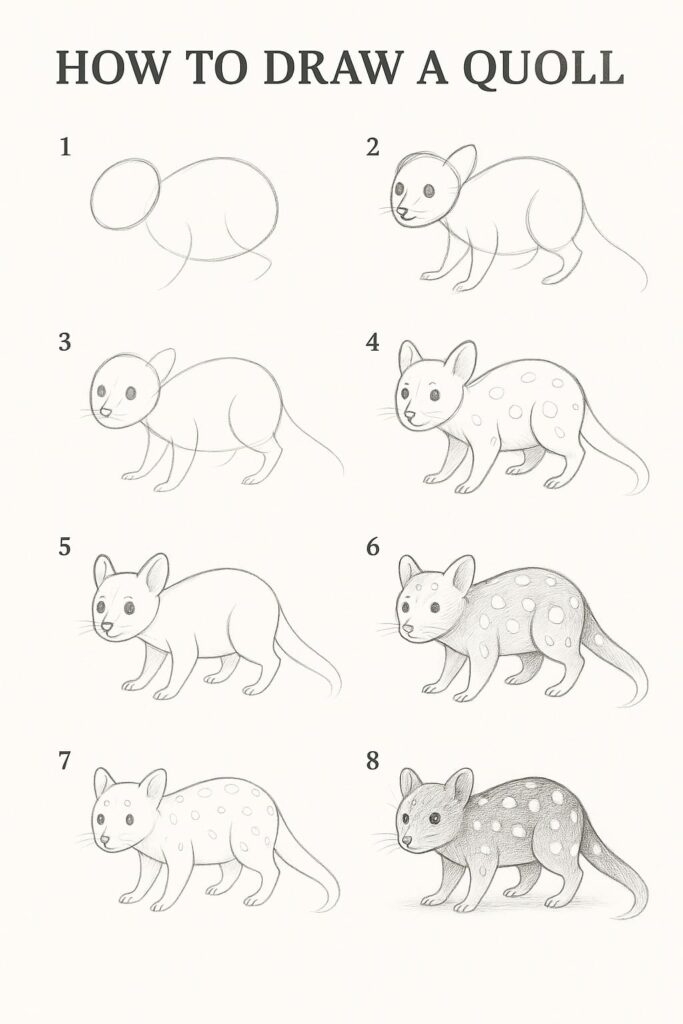 HOW TO DRAW A QUOLL

1

2

3

4

5

6

7

8