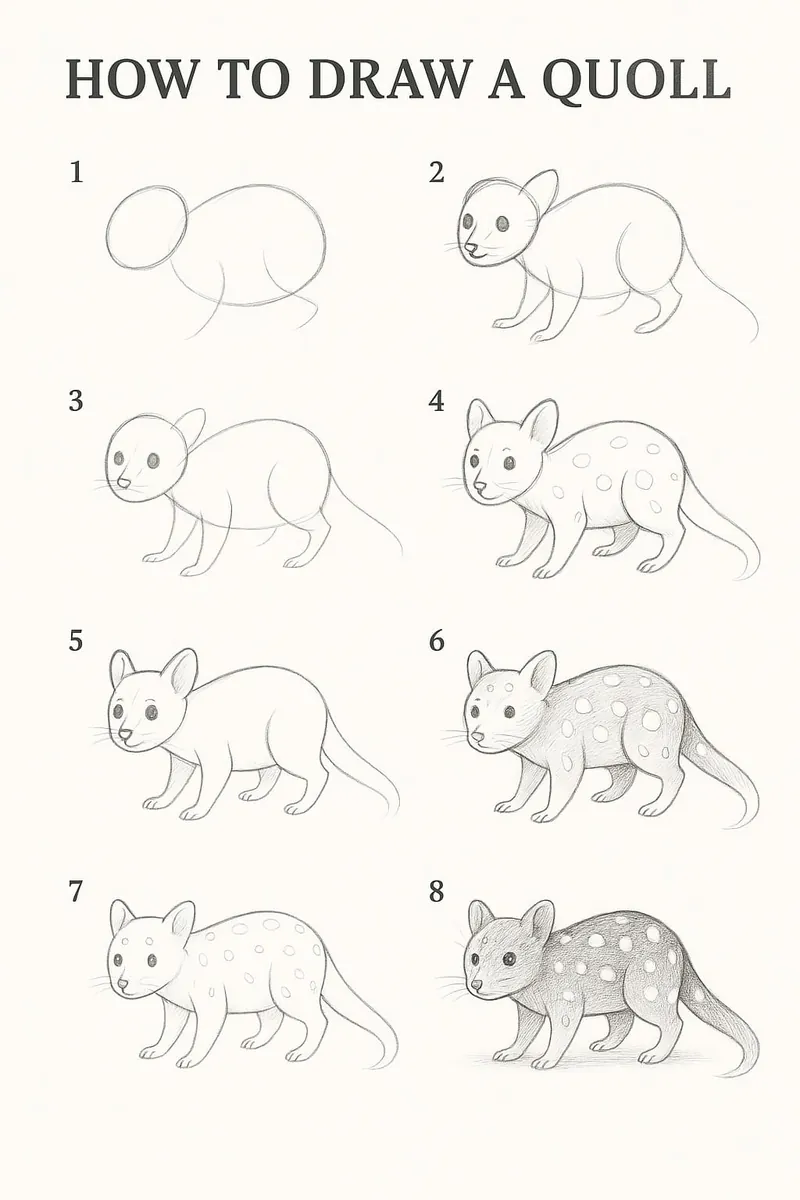 HOW TO DRAW A QUOLL

1

2

3

4

5

6

7

8