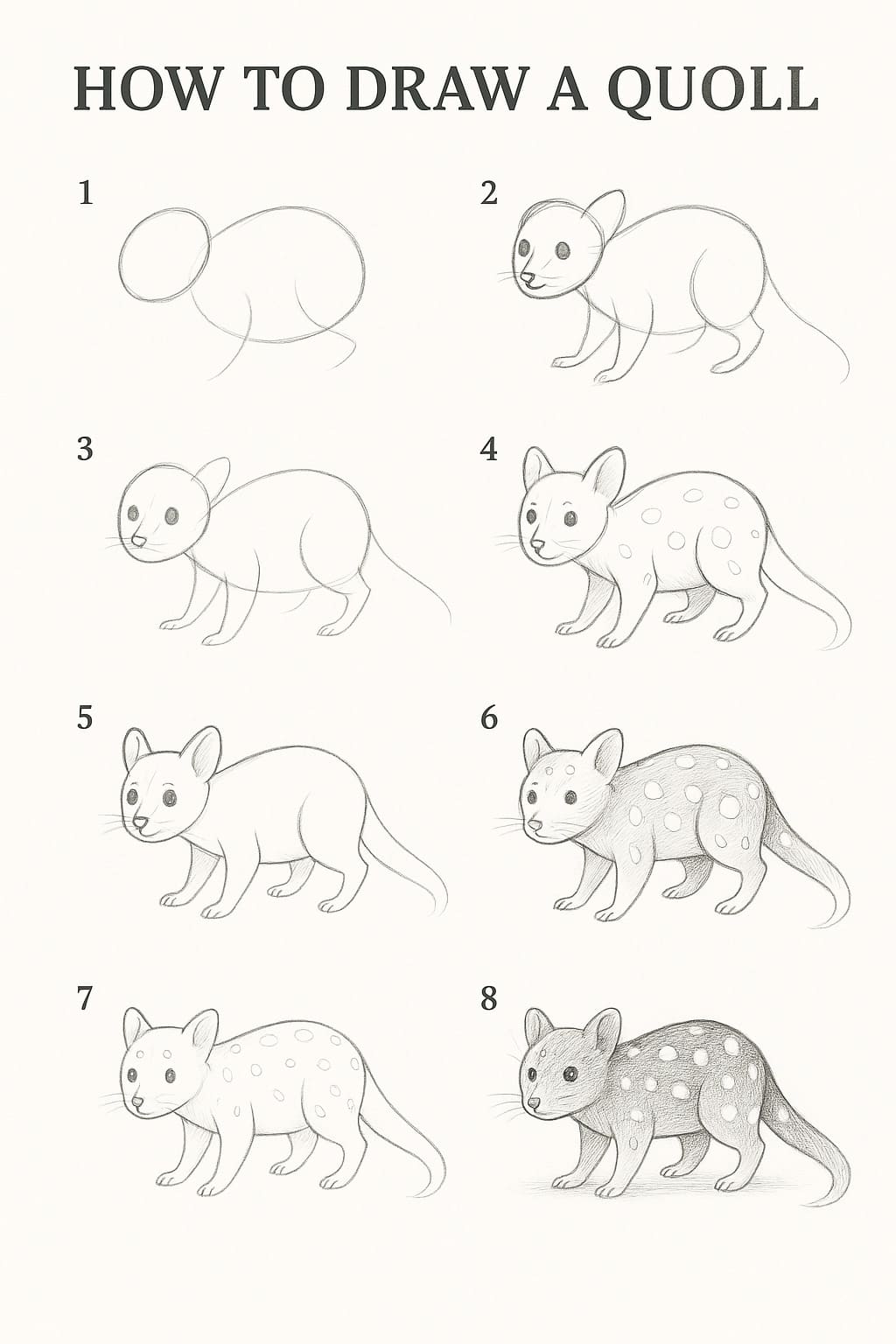 HOW TO DRAW A QUOLL

1

2

3

4

5

6

7

8